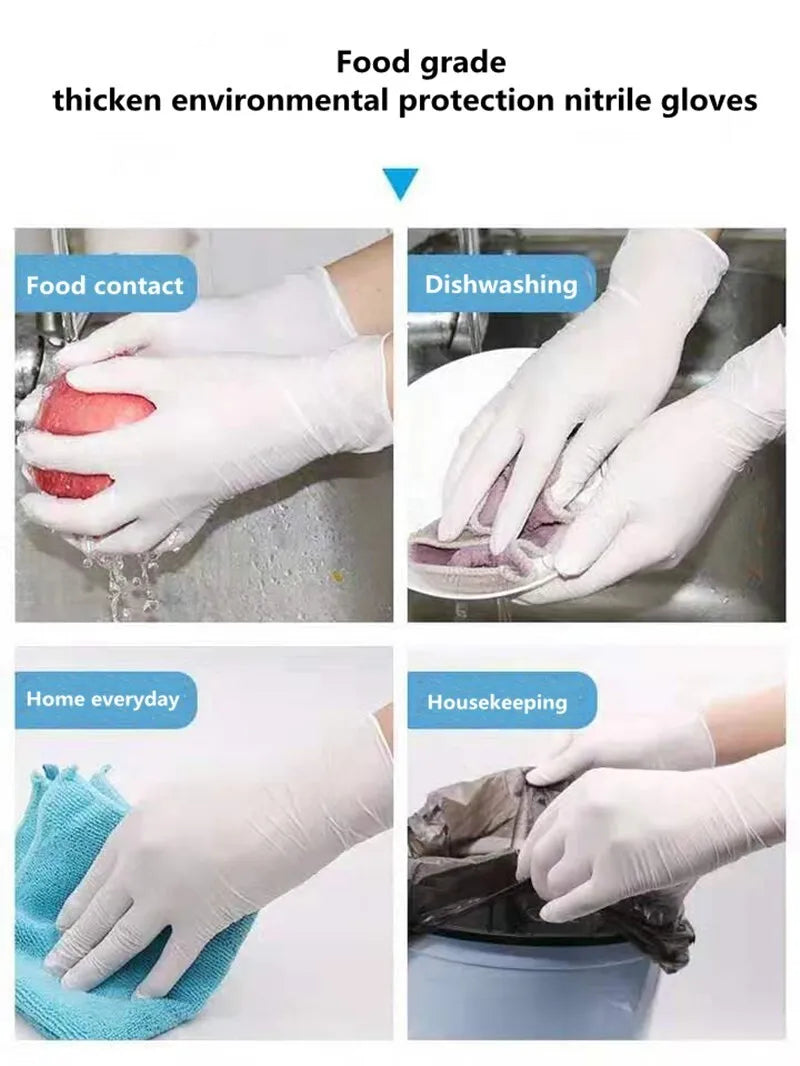 Food grade
thicken environmental protection nitrile gloves

Food contact

Dishwashing

Home everyday

Housekeeping