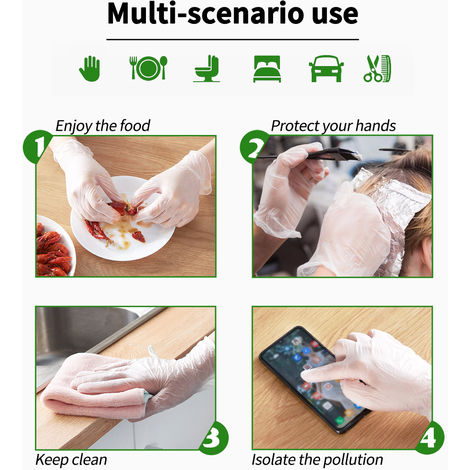 Multi-scenario use

Enjoy the food
1

Protect your hands
2

3
Keep clean

4
Isolate the pollution